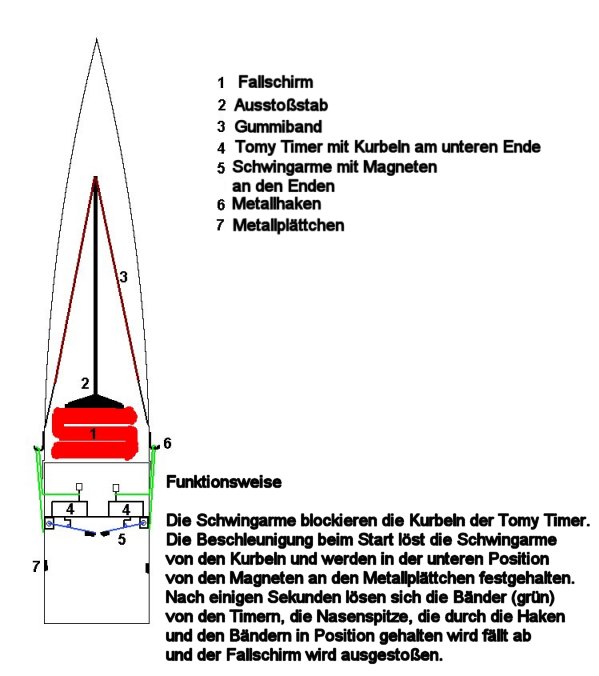 1 Fallschirm
2 Ausstoßstab
3 Gummiband
4 Tomy Timer mit Kurbeln am unteren Ende
5 Schwingarme mit Magneten an den Enden
6 Metallhaken
7 Metallplättchen

3

2

1

6

4 4

5

7

Funktionsweise

Die Schwingarme blockieren die Kurbeln der Tomy Timer. Die Beschleunigung beim Start löst die Schwingarme von den Kurbeln und werden in der unteren Position von den Magneten an den Metallplättchen festgehalten. Nach einigen Sekunden lösen sich die Bänder (grün) von den Timern, die Nasenspitze, die durch die Haken und den Bändern in Position gehalten wird fällt ab und der Fallschirm wird ausgestoßen.